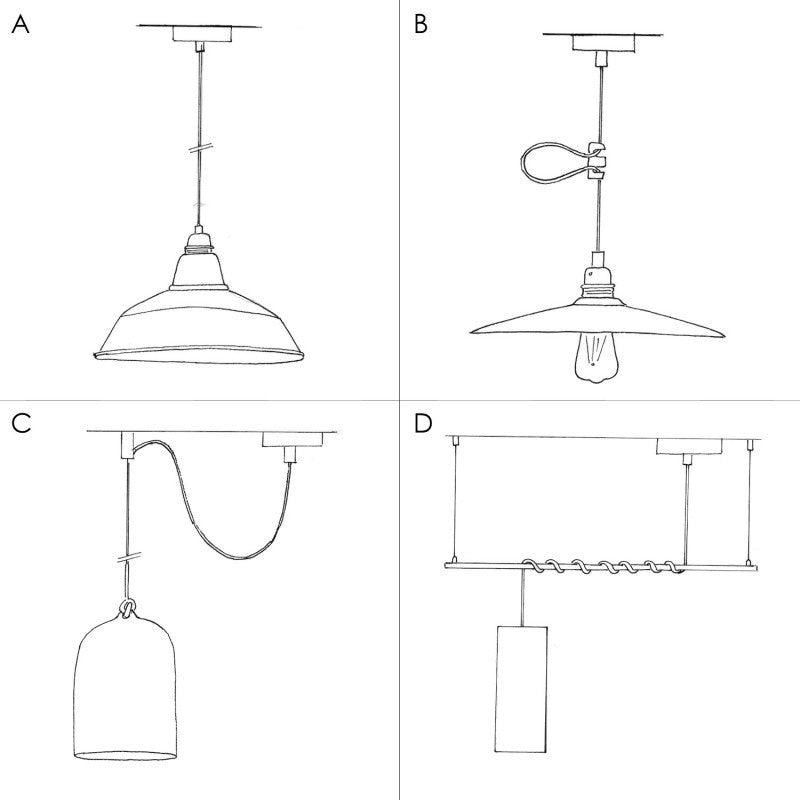 A

B

C

D